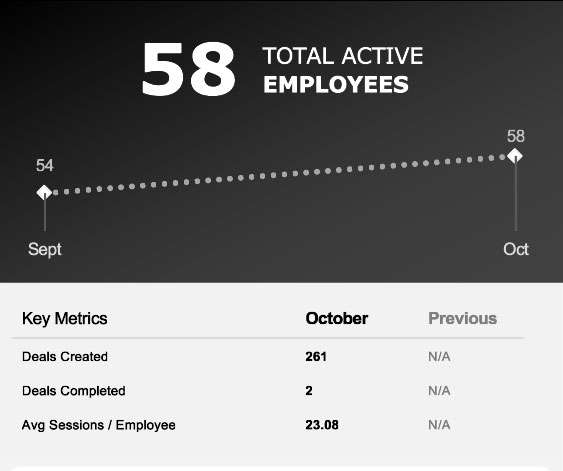 58 TOTAL ACTIVE EMPLOYEES

54

58

Sept

Oct

| Key Metrics | October | Previous |
|---|---|---|
| Deals Created | 261 | N/A |
| Deals Completed | 2 | N/A |
| Avg Sessions / Employee | 23.08 | N/A |